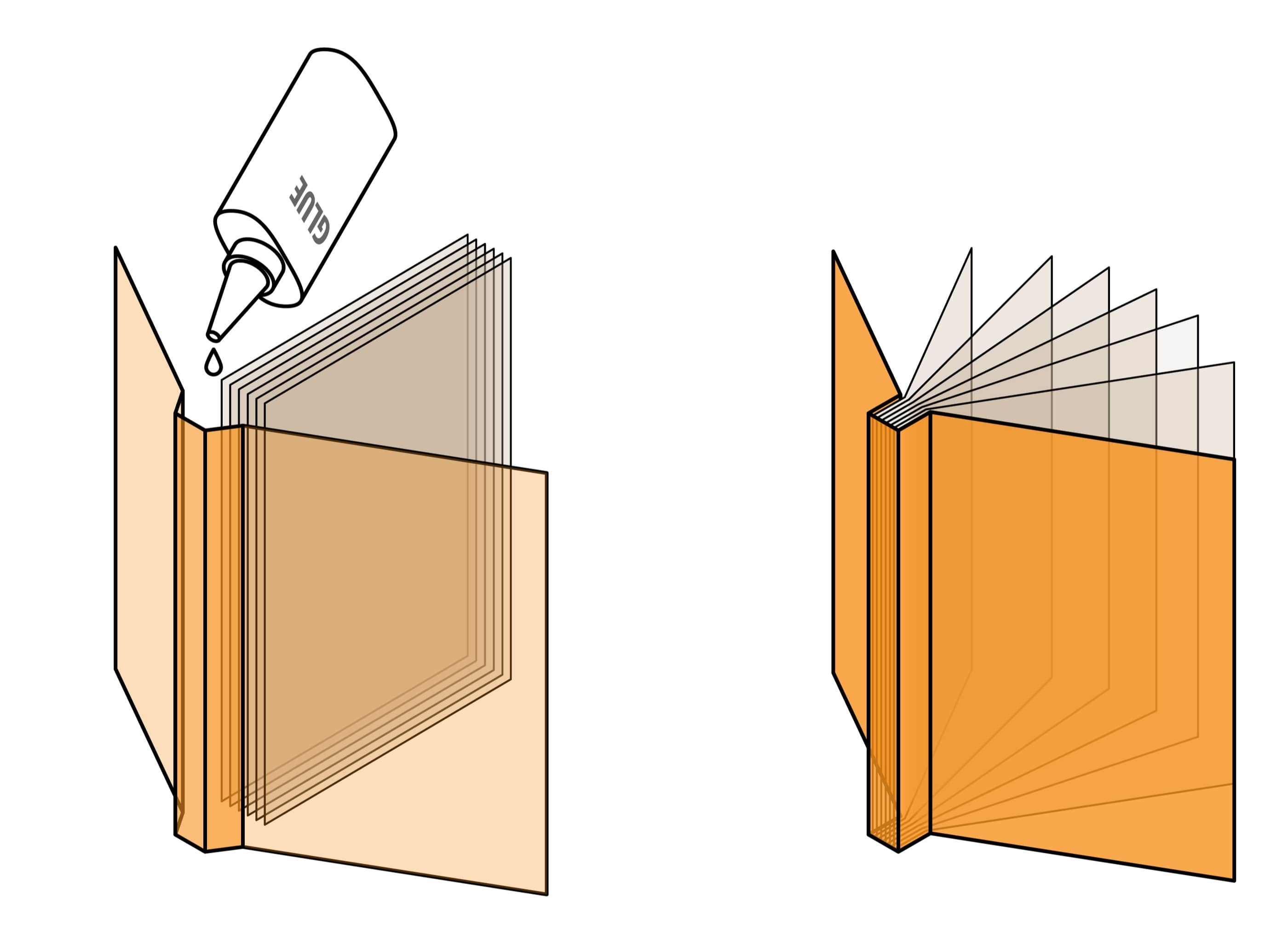 GLUE