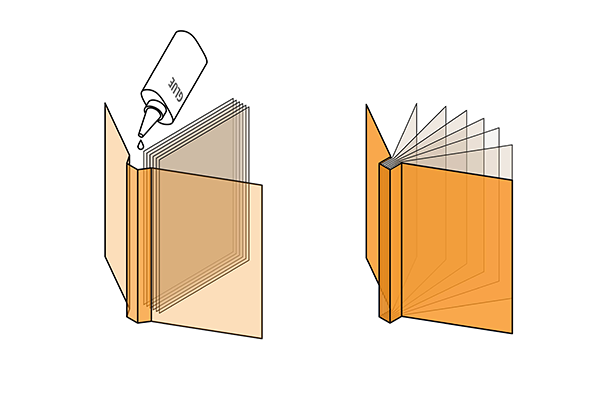 GLUE