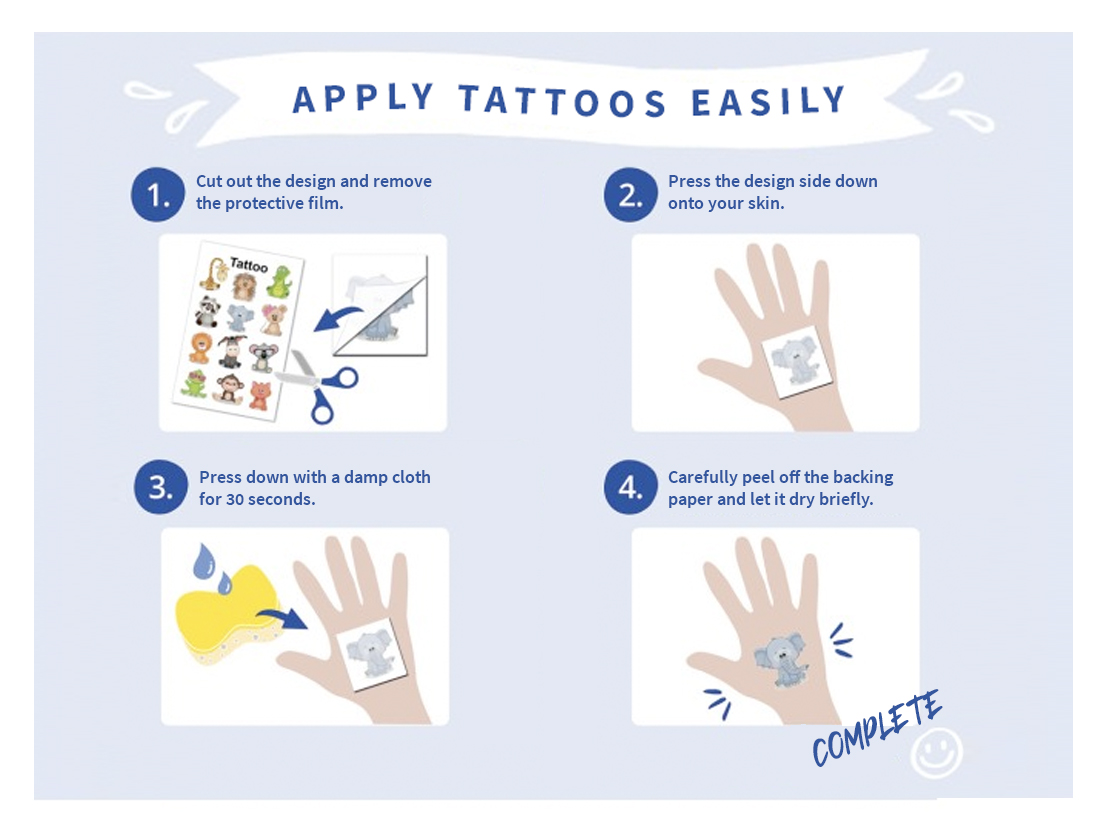 APPLY TATTOOS EASILY

1. Cut out the design and remove the protective film.

Tattoo

2. Press the design side down onto your skin.

3. Press down with a damp cloth for 30 seconds.

4. Carefully peel off the backing paper and let it dry briefly.

COMPLETE